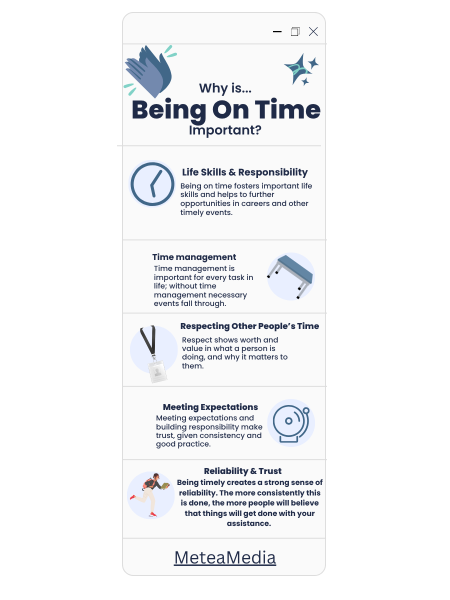 Why is...
Being On Time
Important?

Life Skills & Responsibility
Being on time fosters important life skills and helps to further opportunities in careers and other timely events.

Time management
Time management is important for every task in life; without time management necessary events fall through.

Respecting Other People's Time
Respect shows worth and value in what a person is doing, and why it matters to them.

Meeting Expectations
Meeting expectations and building responsibility make trust, given consistency and good practice.

Reliability & Trust
Being timely creates a strong sense of reliability. The more consistently this is done, the more people will believe that things will get done with your assistance.

MeteaMedia